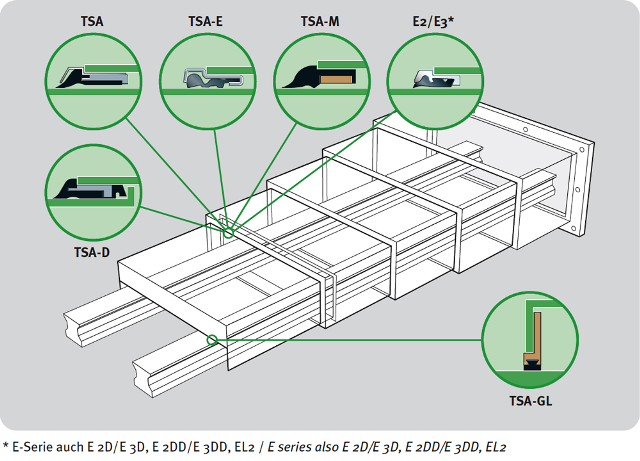 TSA

TSA-E

TSA-M

E2/E3*

TSA-D

TSA-GL

* E-Serie auch E 2D/E 3D, E 2DD/E 3DD, EL2 / E series also E 2D/E 3D, E 2DD/E 3DD, EL2